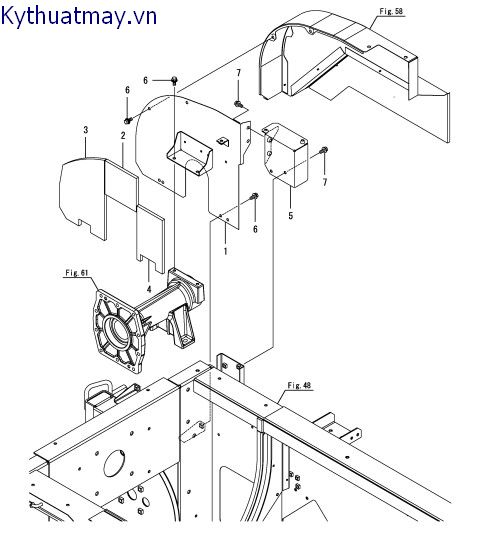 Kythuatmay.vn

Fig. 58

6

7

6

3

2

7

5

6

1

4

Fig. 61

Fig. 48